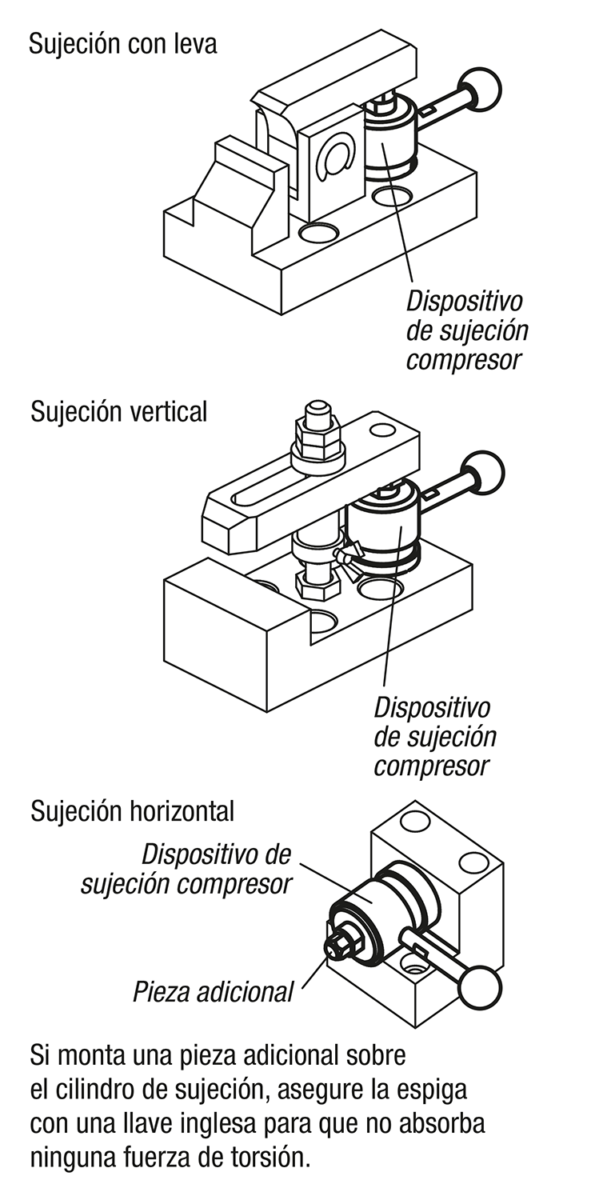 Sujeción con leva

Dispositivo de sujeción compresor

Sujeción vertical

Dispositivo de sujeción compresor

Sujeción horizontal

Dispositivo de sujeción compresor

Pieza adicional

Si monta una pieza adicional sobre el cilindro de sujeción, asegure la espiga con una llave inglesa para que no absorba ninguna fuerza de torsión.